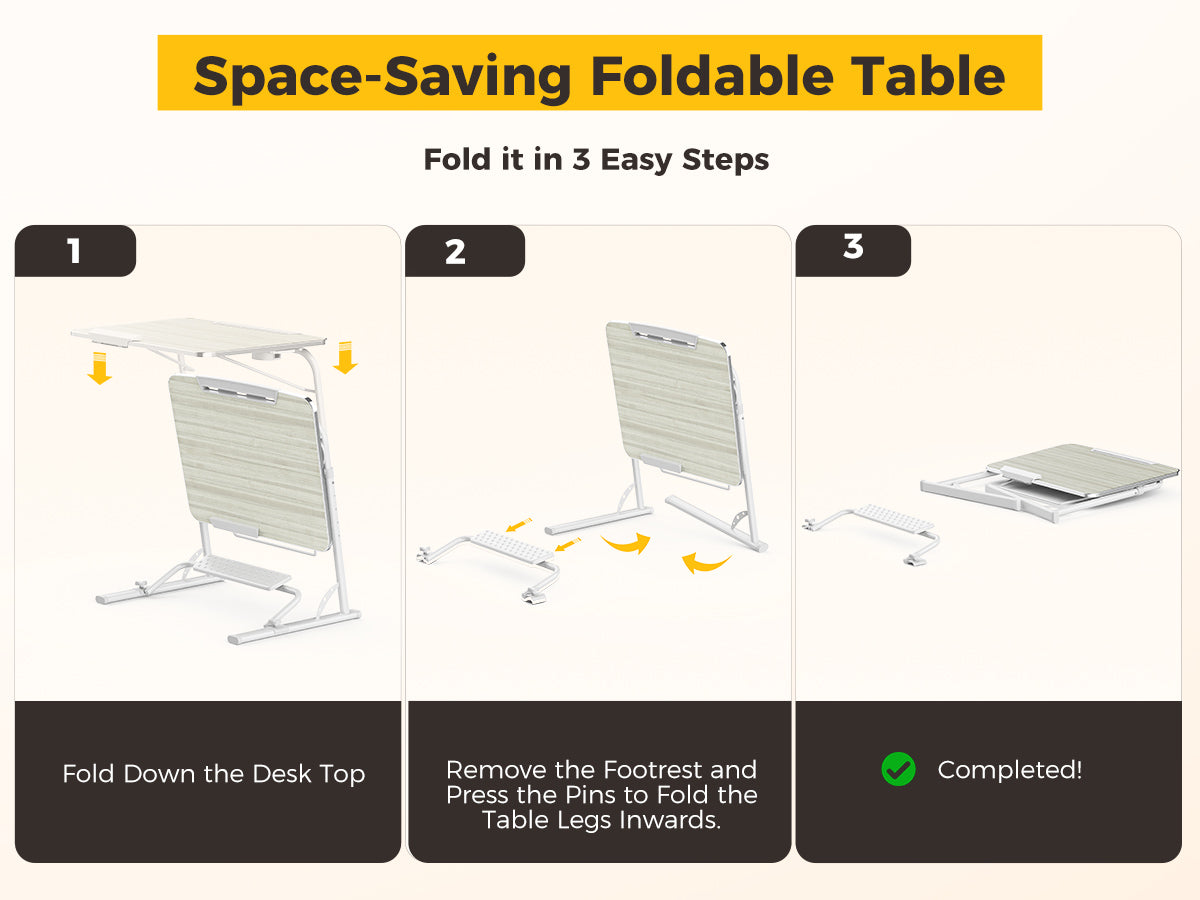 Space-Saving Foldable Table

Fold it in 3 Easy Steps

1

Fold Down the Desk Top

2

Remove the Footrest and Press the Pins to Fold the Table Legs Inwards.

3

Completed!