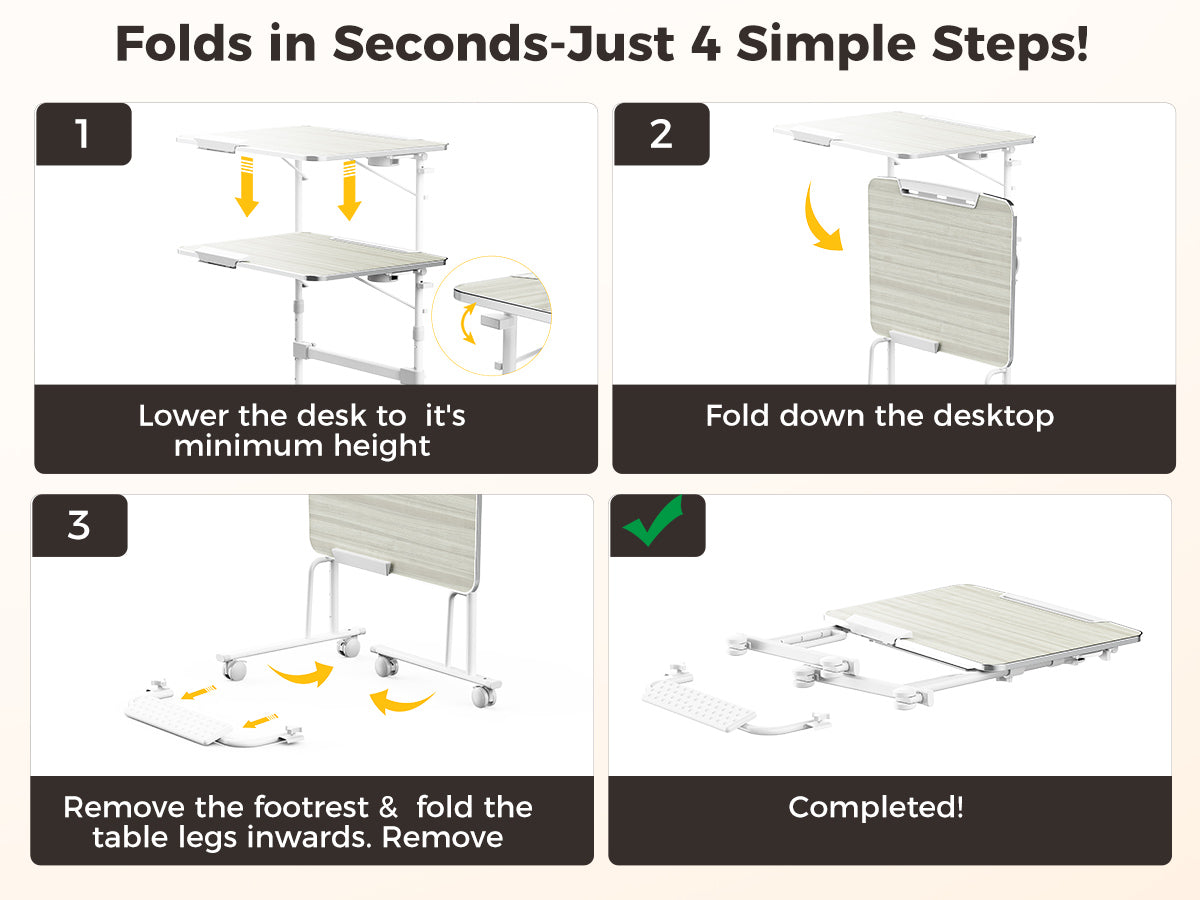 Folds in Seconds-Just 4 Simple Steps!

1

Lower the desk to it's minimum height

2

Fold down the desktop

3

Remove the footrest & fold the table legs inwards. Remove

Completed!