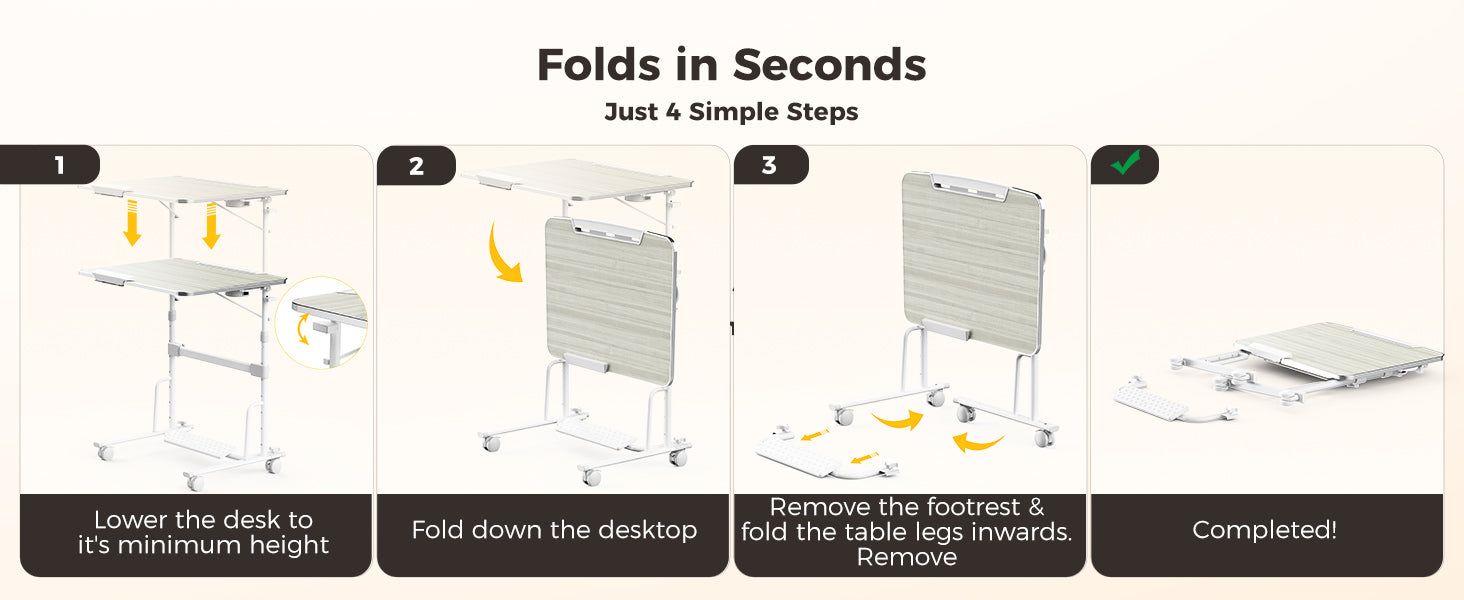 Folds in Seconds

Just 4 Simple Steps

1

Lower the desk to it's minimum height

2

Fold down the desktop

3

Remove the footrest & fold the table legs inwards. Remove

Completed!